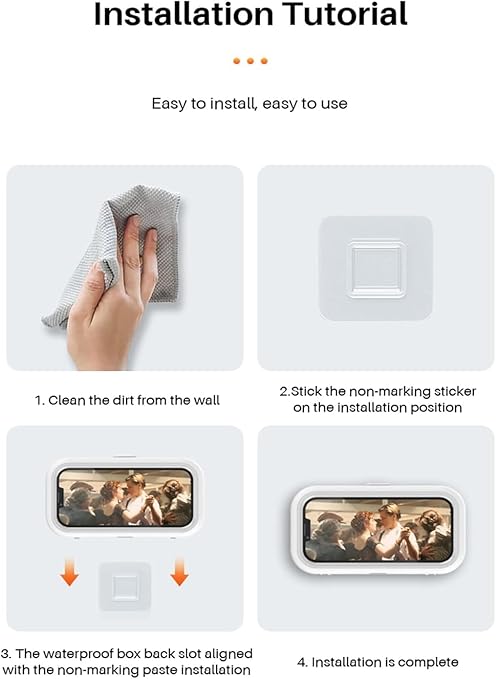 Installation Tutorial

Easy to install, easy to use

1. Clean the dirt from the wall

2.Stick the non-marking sticker on the installation position

3. The waterproof box back slot aligned with the non-marking paste installation

4. Installation is complete